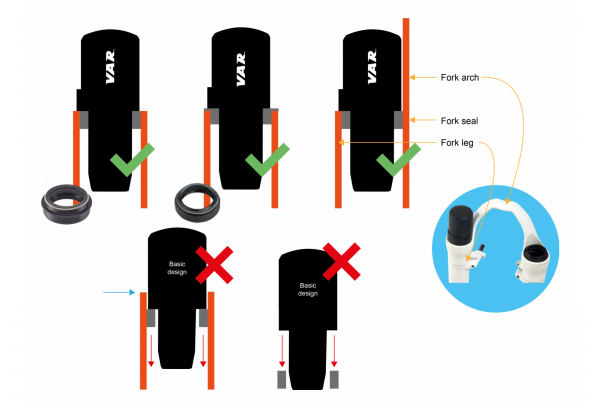 VAR

VAR

VAR

Fork arch

Fork seal

Fork leg

Basic design

Basic design